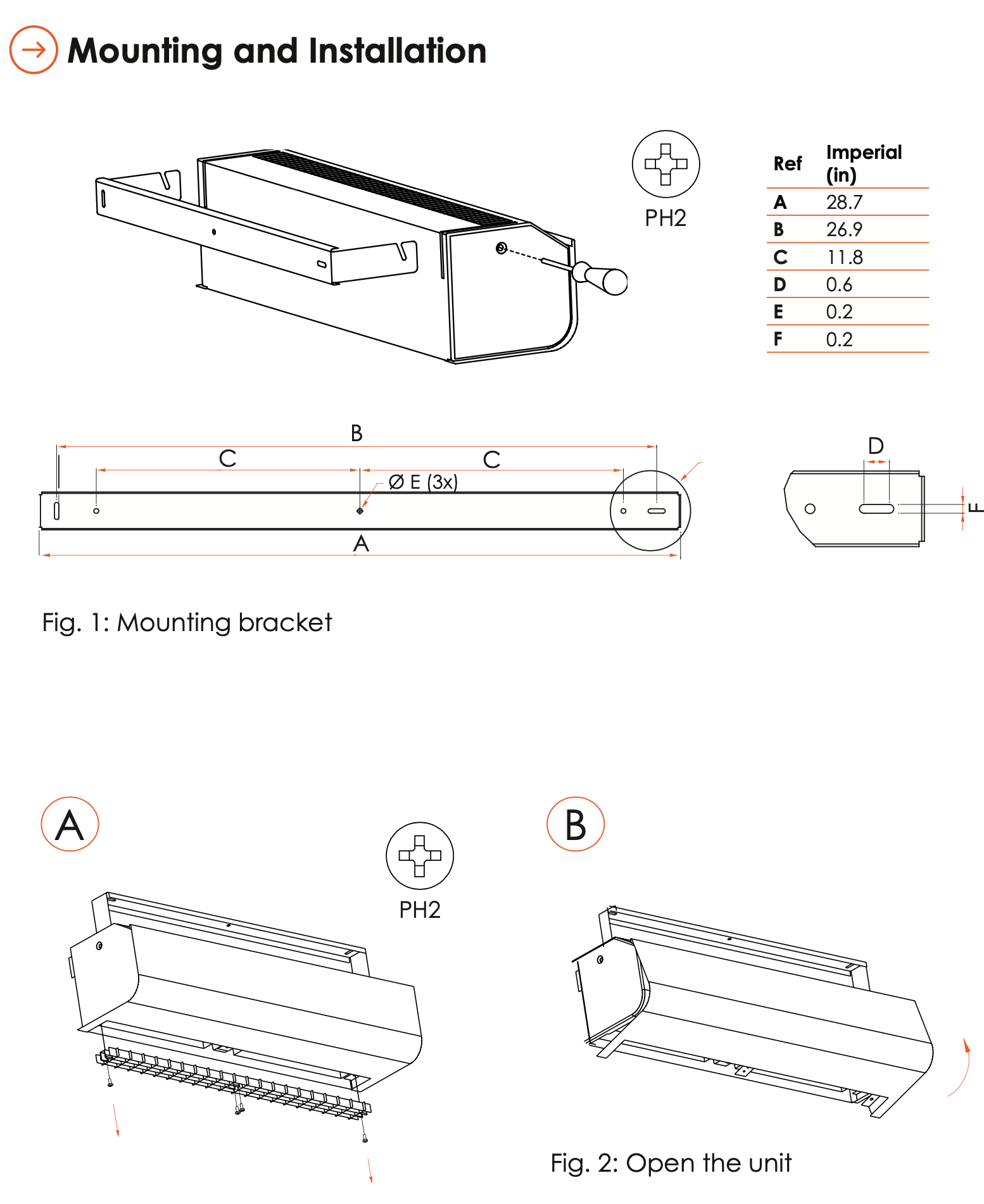 Mounting and Installation

PH2

| Ref | Imperial (in) |
|---|---|
| A | 28.7 |
| B | 26.9 |
| C | 11.8 |
| D | 0.6 |
| E | 0.2 |
| F | 0.2 |

B
C
C
Ø E (3x)
A

D
F

Fig. 1: Mounting bracket

A

PH2

B

Fig. 2: Open the unit