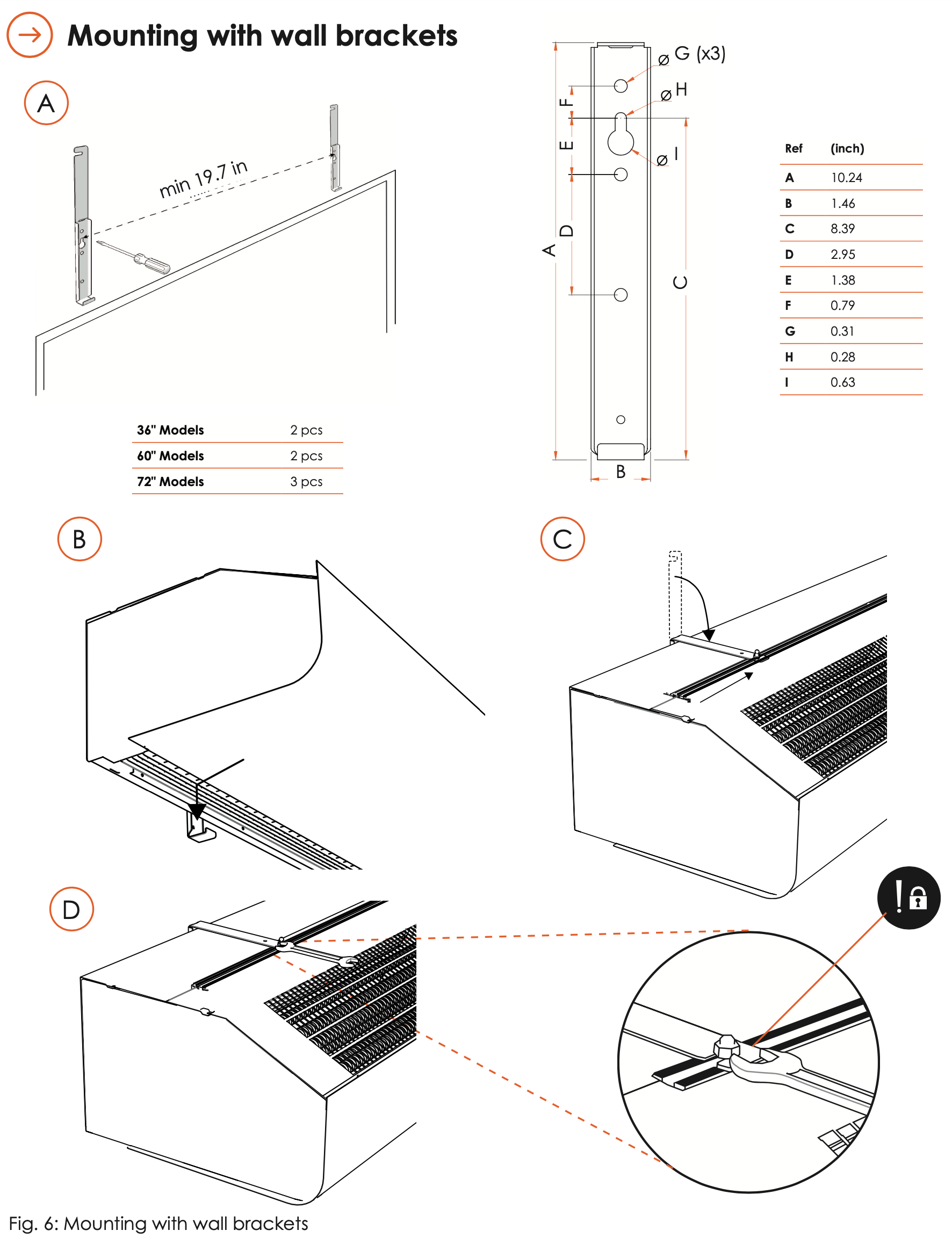 Mounting with wall brackets

A

min 19.7 in

| 36" Models | 2 pcs |
|---|---|
| 60" Models | 2 pcs |
| 72" Models | 3 pcs |

⌀ G (x3)
⌀ H
⌀ I
F
E
D
A
C
B

| Ref | (inch) |
|---|---|
| A | 10.24 |
| B | 1.46 |
| C | 8.39 |
| D | 2.95 |
| E | 1.38 |
| F | 0.79 |
| G | 0.31 |
| H | 0.28 |
| I | 0.63 |

B

C

D

!

Fig. 6: Mounting with wall brackets